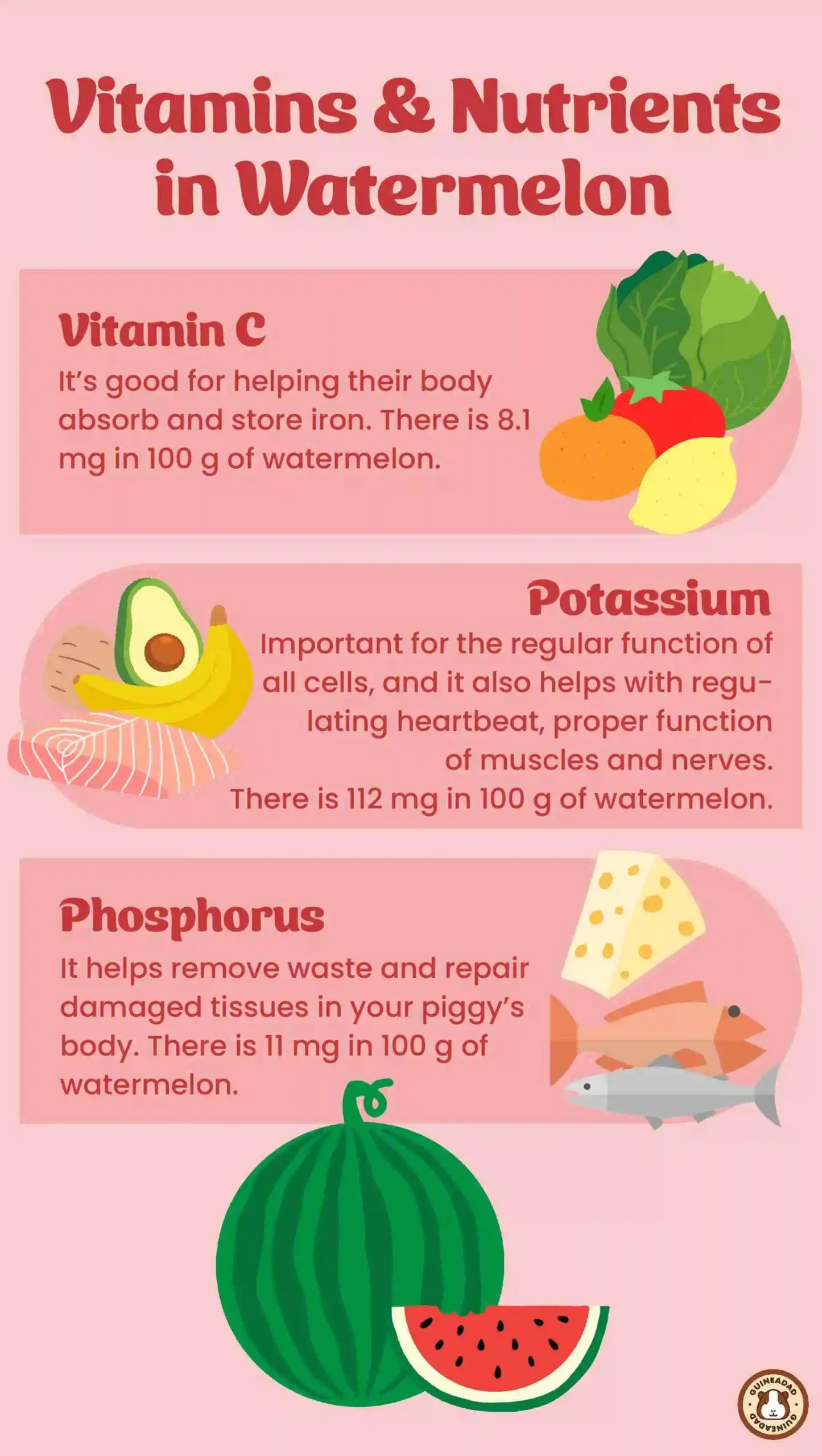 Vitamins & Nutrients in Watermelon

Vitamin C
It's good for helping their body absorb and store iron. There is 8.1 mg in 100 g of watermelon.

Potassium
Important for the regular function of all cells, and it also helps with regulating heartbeat, proper function of muscles and nerves. There is 112 mg in 100 g of watermelon.

Phosphorus
It helps remove waste and repair damaged tissues in your piggy's body. There is 11 mg in 100 g of watermelon.

GUINEADAD GUINEADAD